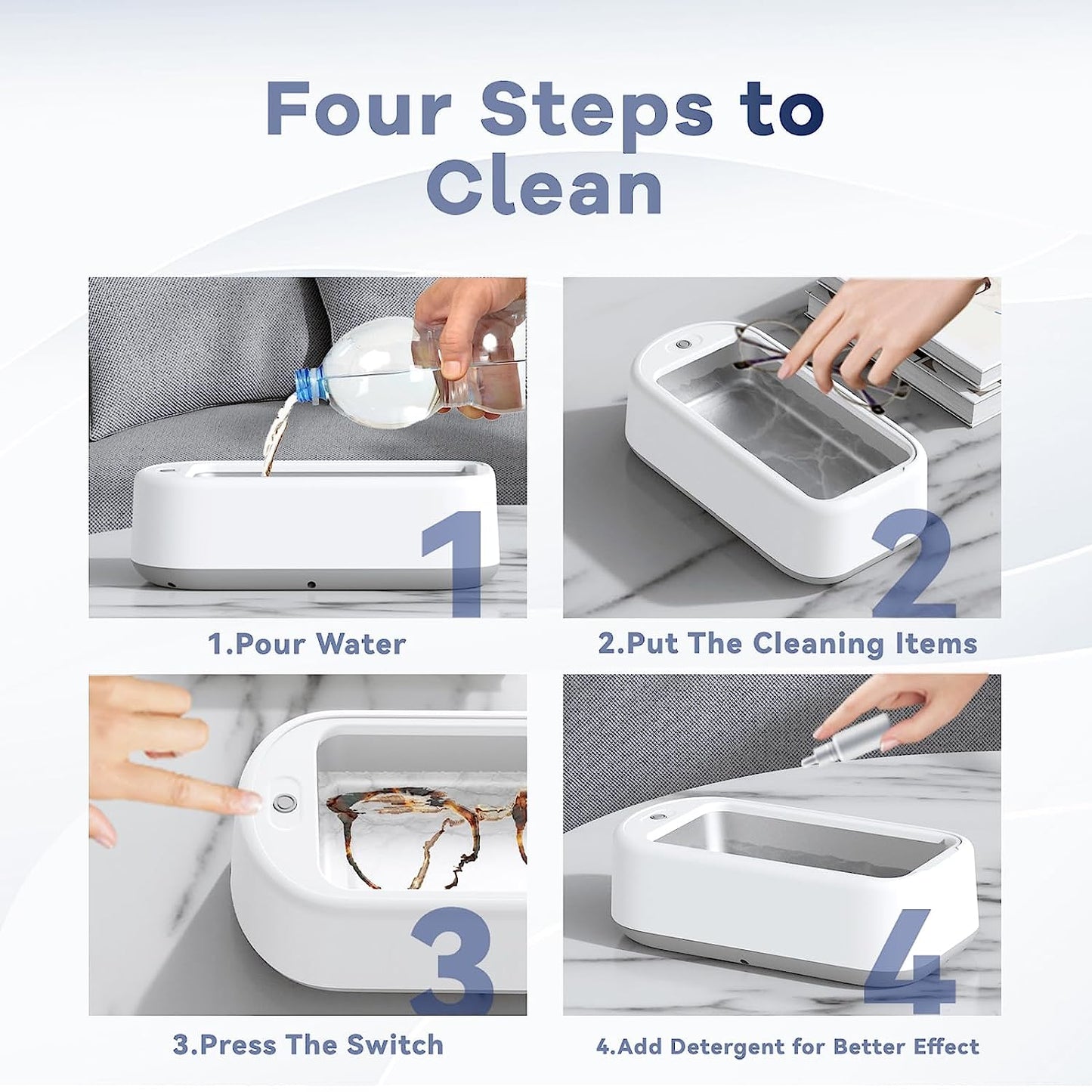 Four Steps to Clean

1

1.Pour Water

2

2.Put The Cleaning Items

3

3.Press The Switch

4

4.Add Detergent for Better Effect